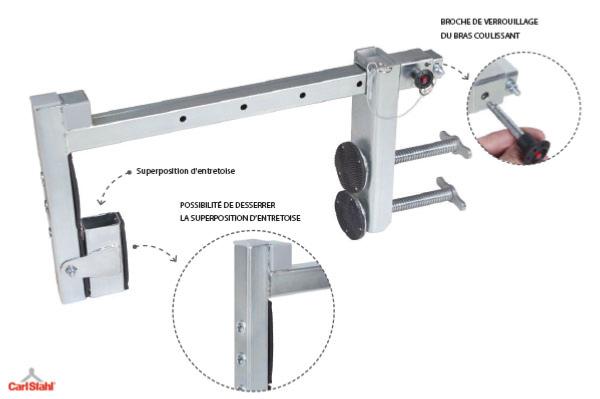 BROCHE DE VERROUILLAGE DU BRAS COULISSANT

Superposition d'entretoise

POSSIBILITÉ DE DESSERRER LA SUPERPOSITION D'ENTRETOISE

CarlStahl